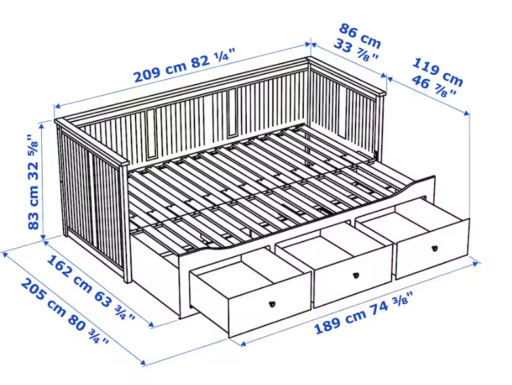 209 cm 82 ¼"

86 cm
33 ⅞"

119 cm
46 ⅞"

83 cm 32 ⅝"

162 cm 63 ¾"

205 cm 80 ¾"

189 cm 74 ⅜"